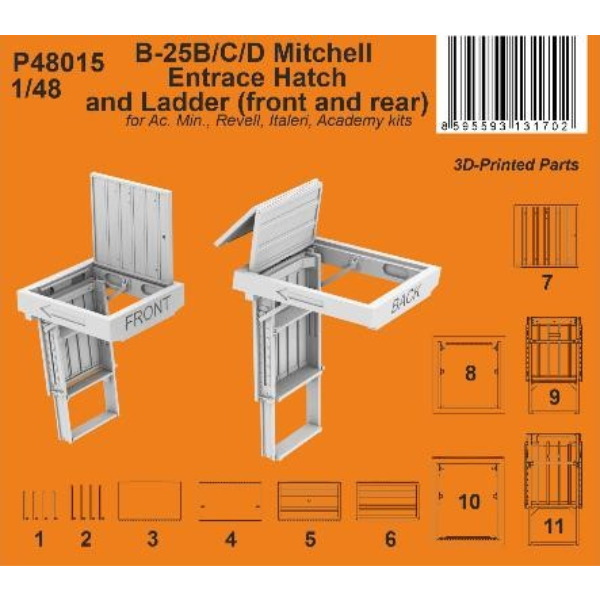 P48015
1/48

B-25B/C/D Mitchell
Entrace Hatch
and Ladder (front and rear)
for Ac. Min., Revell, Italeri, Academy kits

8 595593 131702

3D-Printed Parts

FRONT

BACK

7

8

9

10

11

1

2

3

4

5

6